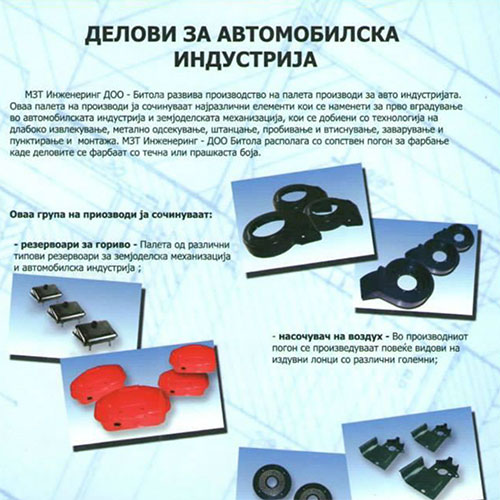 ДЕЛОВИ ЗА АВТОМОБИЛСКА ИНДУСТРИЈА

МЗТ Инженеринг ДОО - Битола развива производство на палета производи за авто индустријата. Оваа палета на производи ја сочинуваат најразлични елементи кои се наменети за прво вградување во автомобилската индустрија и земјоделската механизација, кои се добиени со технологија на длабоко извлекување, метално одсекување, штанцање, пробивање и втиснување, заварување и пунктирање и монтажа. МЗТ Инженеринг - ДОО Битола располага со сопствен погон за фарбање каде деловите се фарбаат со течна или прашкаста боја.

Оваа група на приозводи ја сочинуваат:

- резервоари за гориво - Палета од различни типови резервоари за земјоделска механизација и автомобилска индустрија ;

- насочувач на воздух - Во производниот погон се произведуваат повеќе видови на издувни лонци со различни големни;