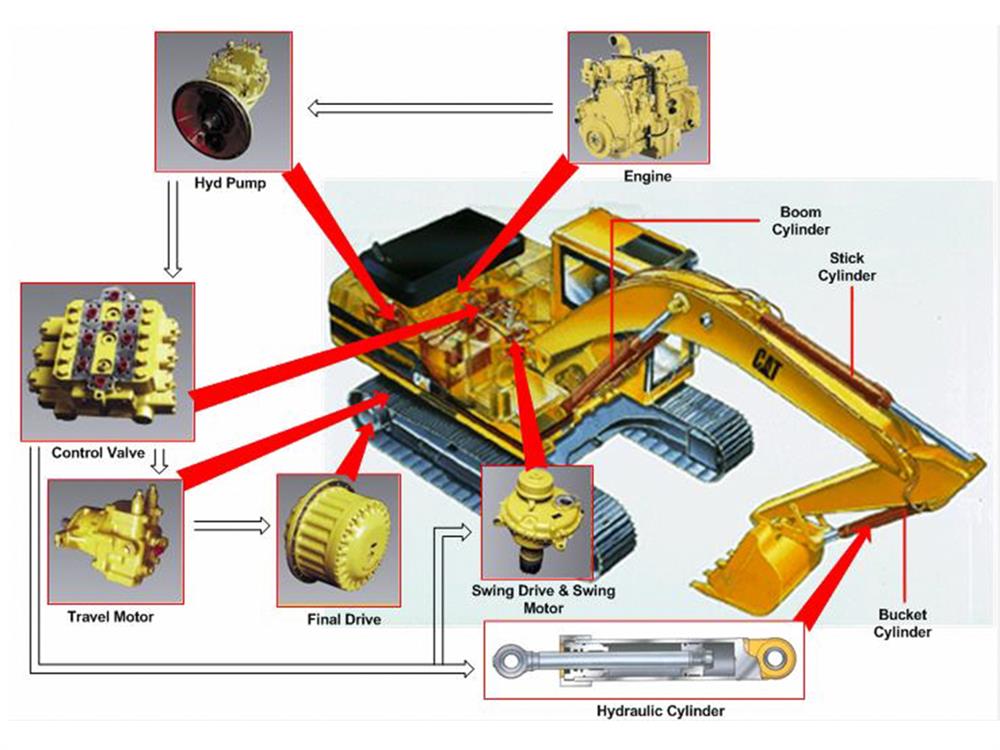 Hyd Pump

Engine

Boom Cylinder

Stick Cylinder

CAT

Control Valve

Travel Motor

Final Drive

Swing Drive & Swing Motor

Bucket Cylinder

Hydraulic Cylinder